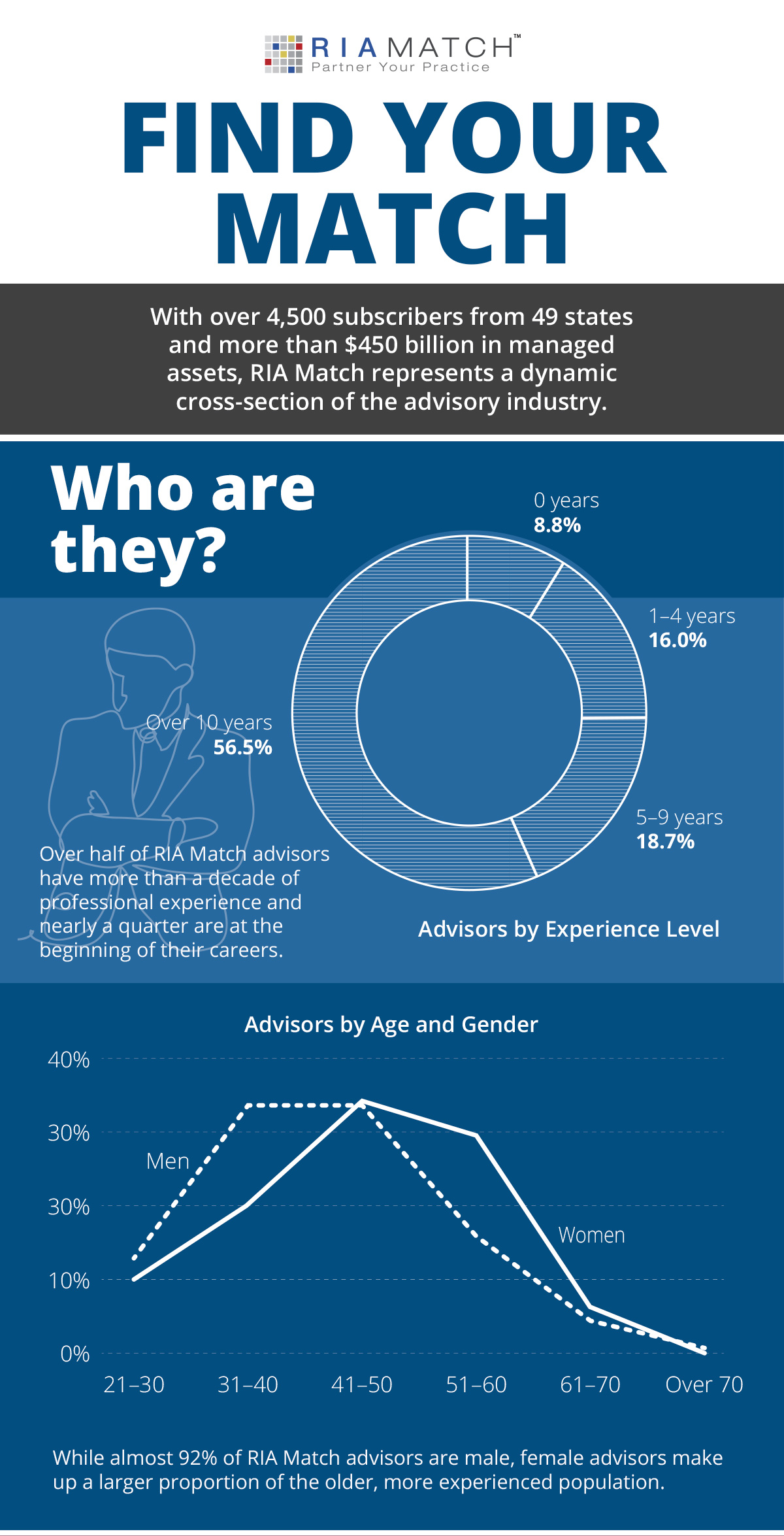 RIA MATCH™
Partner Your Practice

FIND YOUR MATCH

With over 4,500 subscribers from 49 states and more than $450 billion in managed assets, RIA Match represents a dynamic cross-section of the advisory industry.

Who are they?

0 years
8.8%

1–4 years
16.0%

5–9 years
18.7%

Over 10 years
56.5%

Over half of RIA Match advisors have more than a decade of professional experience and nearly a quarter are at the beginning of their careers.

Advisors by Experience Level

Advisors by Age and Gender

40%
30%
30%
10%
0%

Men
Women

21–30
31–40
41–50
51–60
61–70
Over 70

While almost 92% of RIA Match advisors are male, female advisors make up a larger proportion of the older, more experienced population.