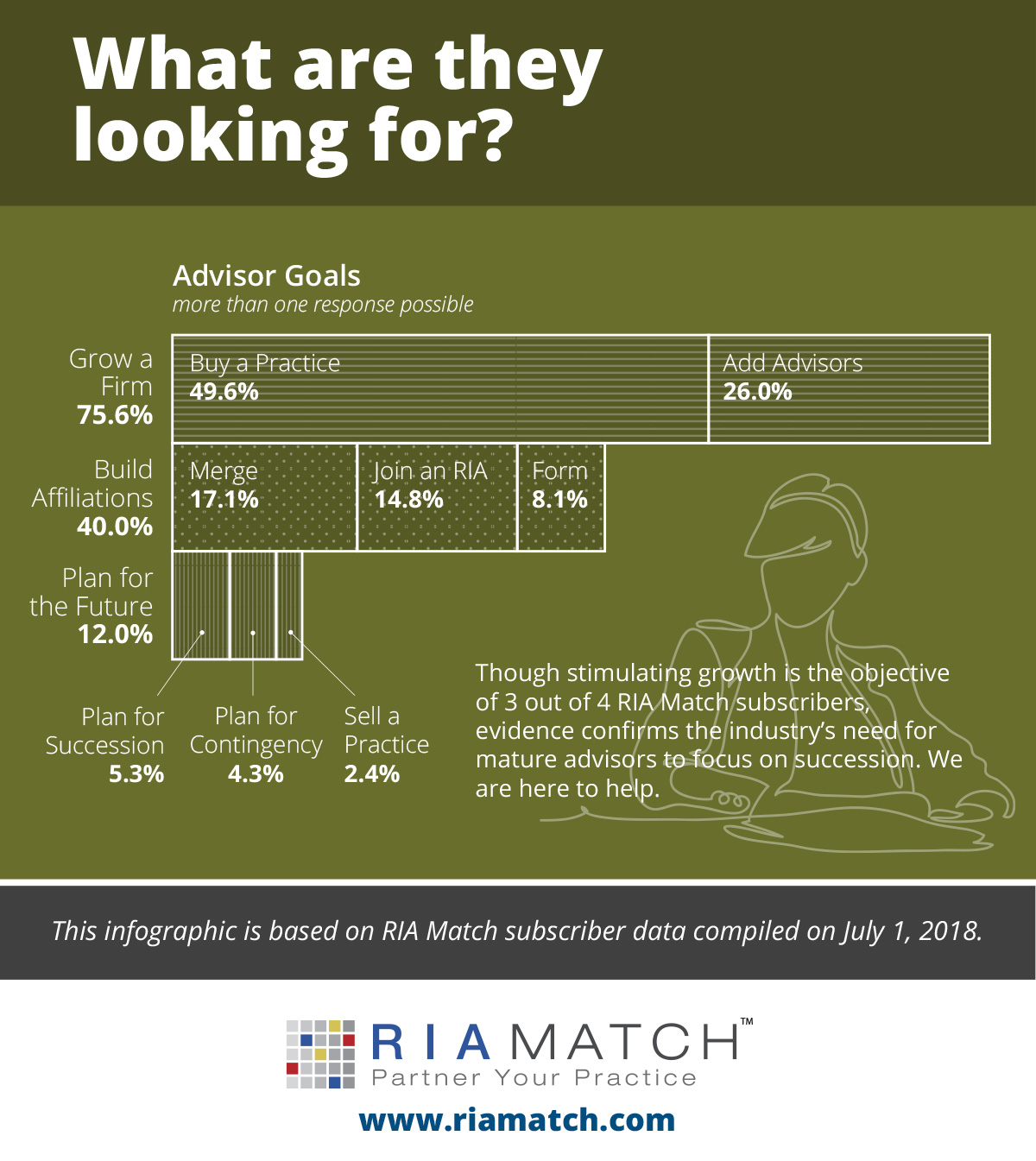 What are they looking for?

Advisor Goals
more than one response possible

Grow a Firm
75.6%

Buy a Practice
49.6%

Add Advisors
26.0%

Build Affiliations
40.0%

Merge
17.1%

Join an RIA
14.8%

Form
8.1%

Plan for the Future
12.0%

Plan for Succession
5.3%

Plan for Contingency
4.3%

Sell a Practice
2.4%

Though stimulating growth is the objective of 3 out of 4 RIA Match subscribers, evidence confirms the industry's need for mature advisors to focus on succession. We are here to help.

This infographic is based on RIA Match subscriber data compiled on July 1, 2018.

RIA MATCH™
Partner Your Practice

www.riamatch.com